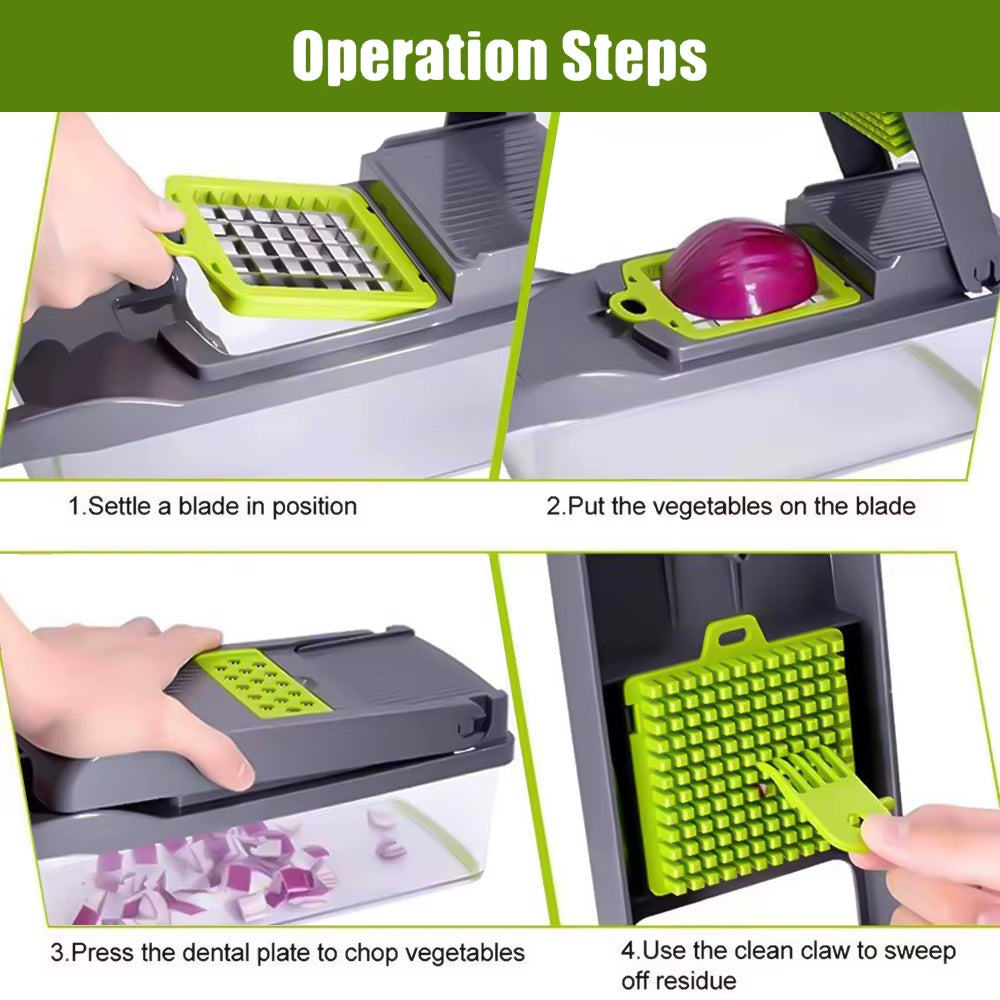 Operation Steps

1.Settle a blade in position

2.Put the vegetables on the blade

3.Press the dental plate to chop vegetables

4.Use the clean claw to sweep off residue